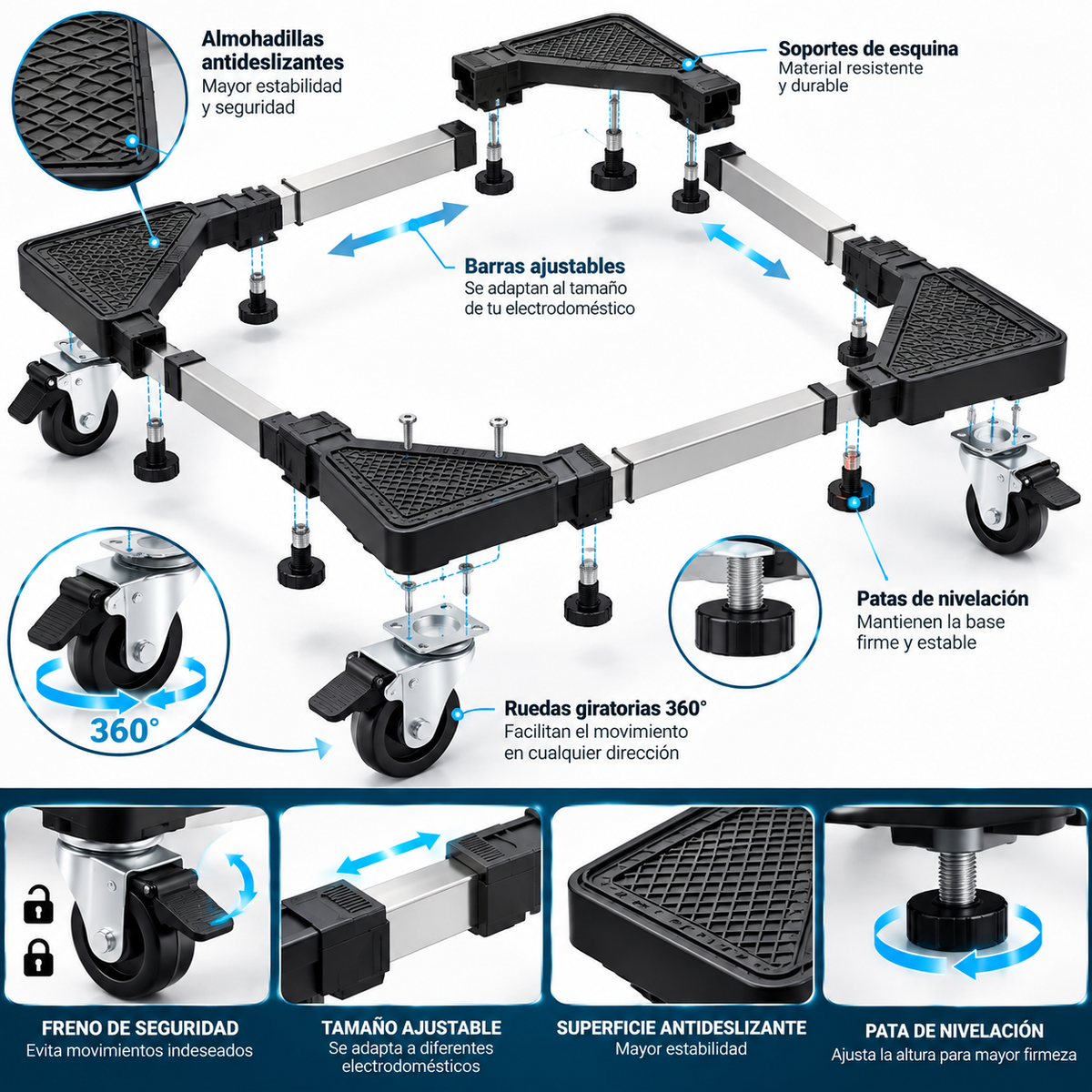 Almohadillas antideslizantes
Mayor estabilidad y seguridad

Soportes de esquina
Material resistente y durable

Barras ajustables
Se adaptan al tamaño de tu electrodoméstico

Patas de nivelación
Mantienen la base firme y estable

360°

Ruedas giratorias 360°
Facilitan el movimiento en cualquier dirección

FRENO DE SEGURIDAD
Evita movimientos indeseados

TAMAÑO AJUSTABLE
Se adapta a diferentes electrodomésticos

SUPERFICIE ANTIDESLIZANTE
Mayor estabilidad

PATA DE NIVELACIÓN
Ajusta la altura para mayor firmeza